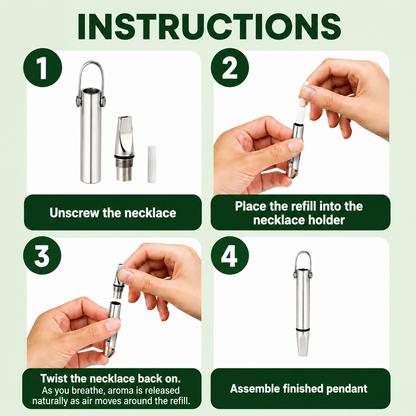 INSTRUCTIONS

1

Unscrew the necklace

2

Place the refill into the necklace holder

3

Twist the necklace back on.
As you breathe, aroma is released naturally as air moves around the refill.

4

Assemble finished pendant